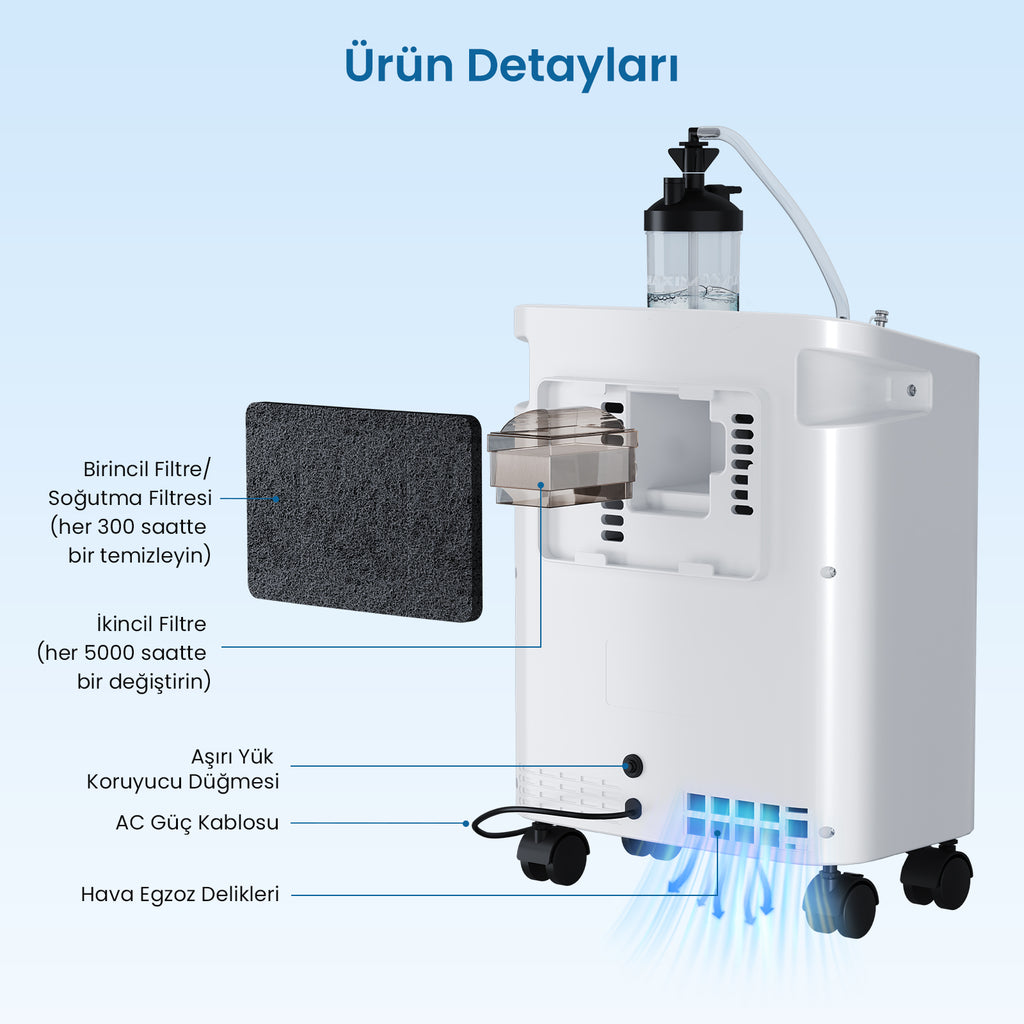 Ürün Detayları

Birincil Filtre/ Soğutma Filtresi (her 300 saatte bir temizleyin)

İkincil Filtre (her 5000 saatte bir değiştirin)

Aşırı Yük Koruyucu Düğmesi

AC Güç Kablosu

Hava Egzoz Delikleri