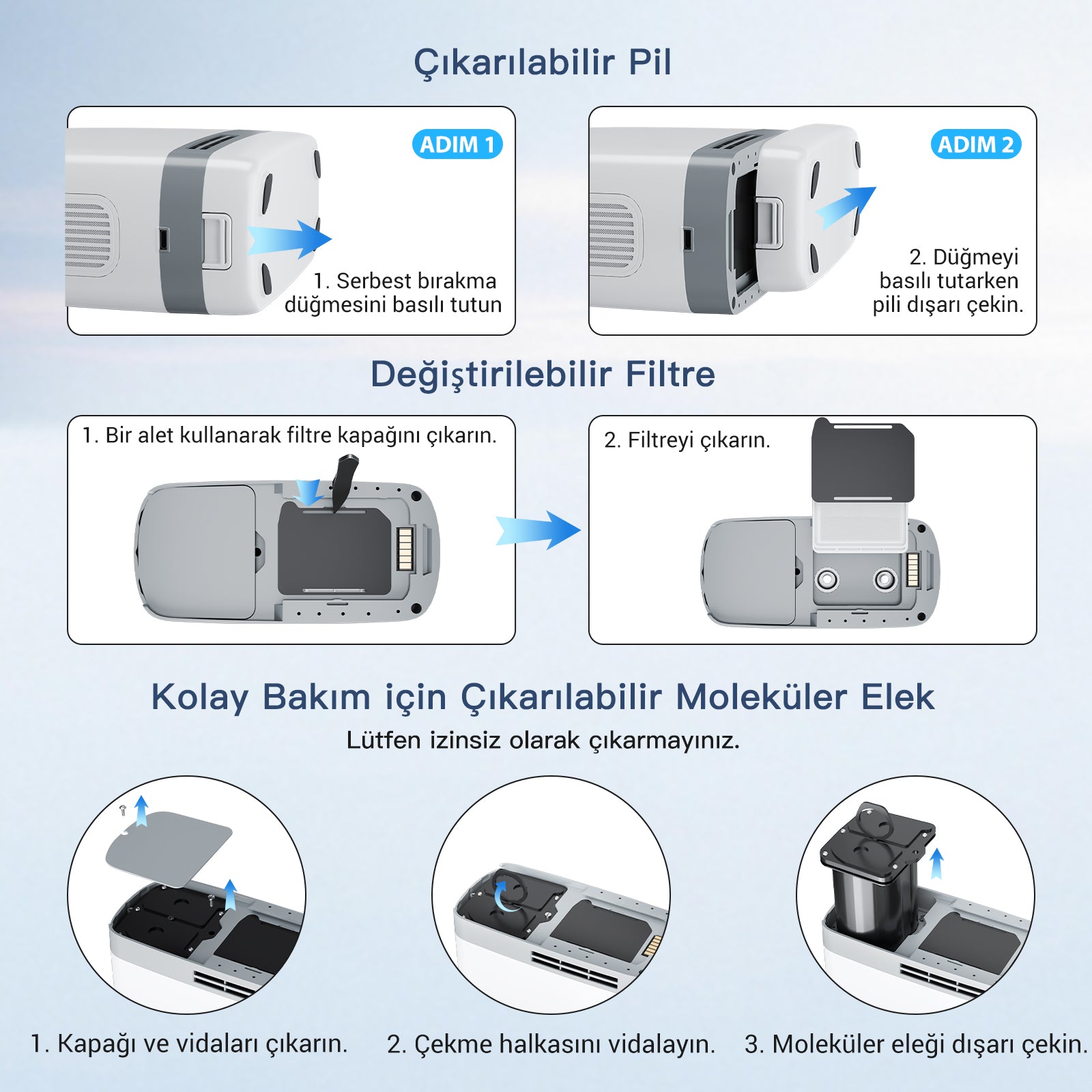 Çıkarılabilir Pil

ADIM 1

1. Serbest bırakma düğmesini basılı tutun

ADIM 2

2. Düğmeyi basılı tutarken pili dışarı çekin.

Değiştirilebilir Filtre

1. Bir alet kullanarak filtre kapağını çıkarın.

2. Filtreyi çıkarın.

Kolay Bakım için Çıkarılabilir Moleküler Elek

Lütfen izinsiz olarak çıkarmayınız.

1. Kapağı ve vidaları çıkarın.

2. Çekme halkasını vidalayın.

3. Moleküler eleği dışarı çekin.