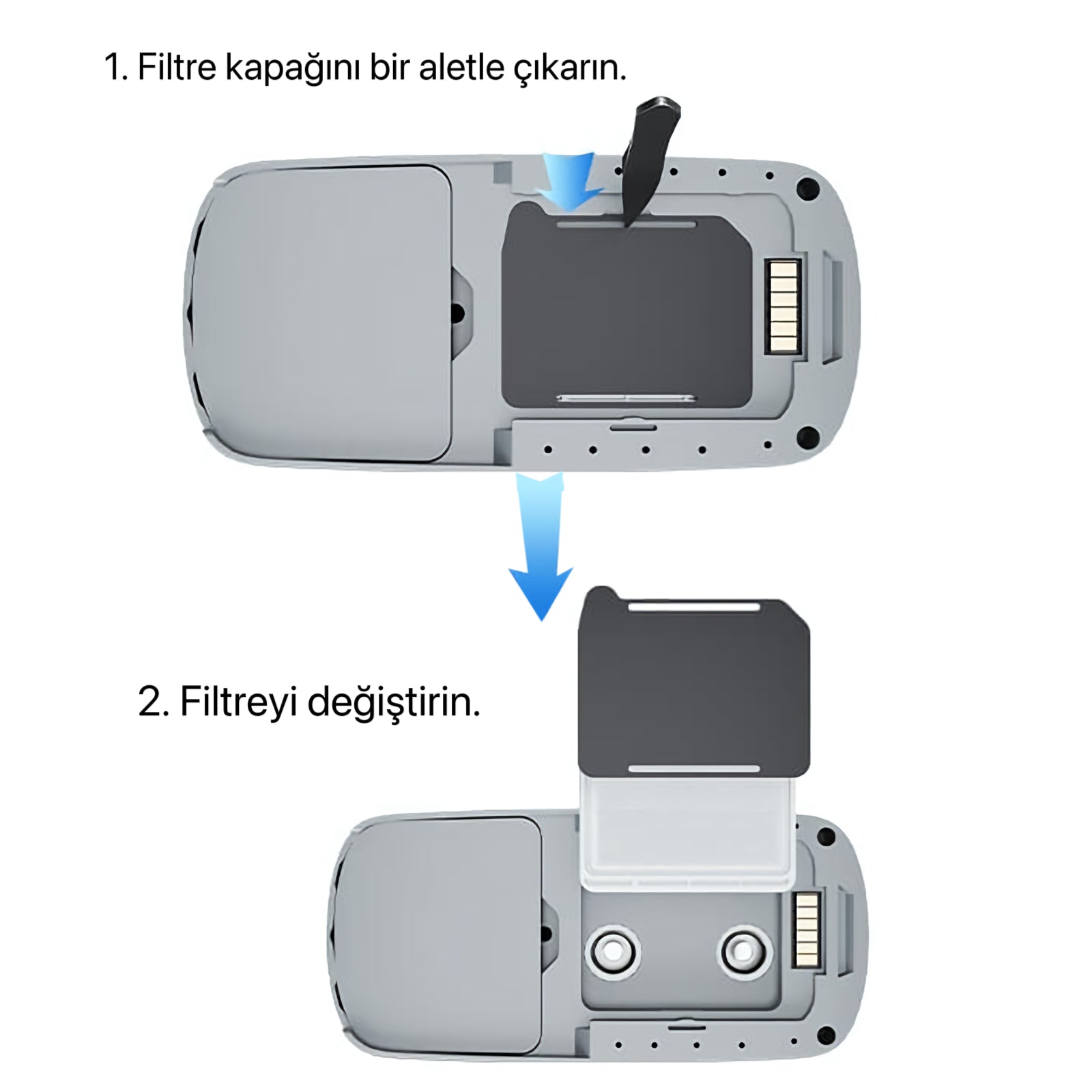 1. Filtre kapağını bir aletle çıkarın.

2. Filtreyi değiştirin.